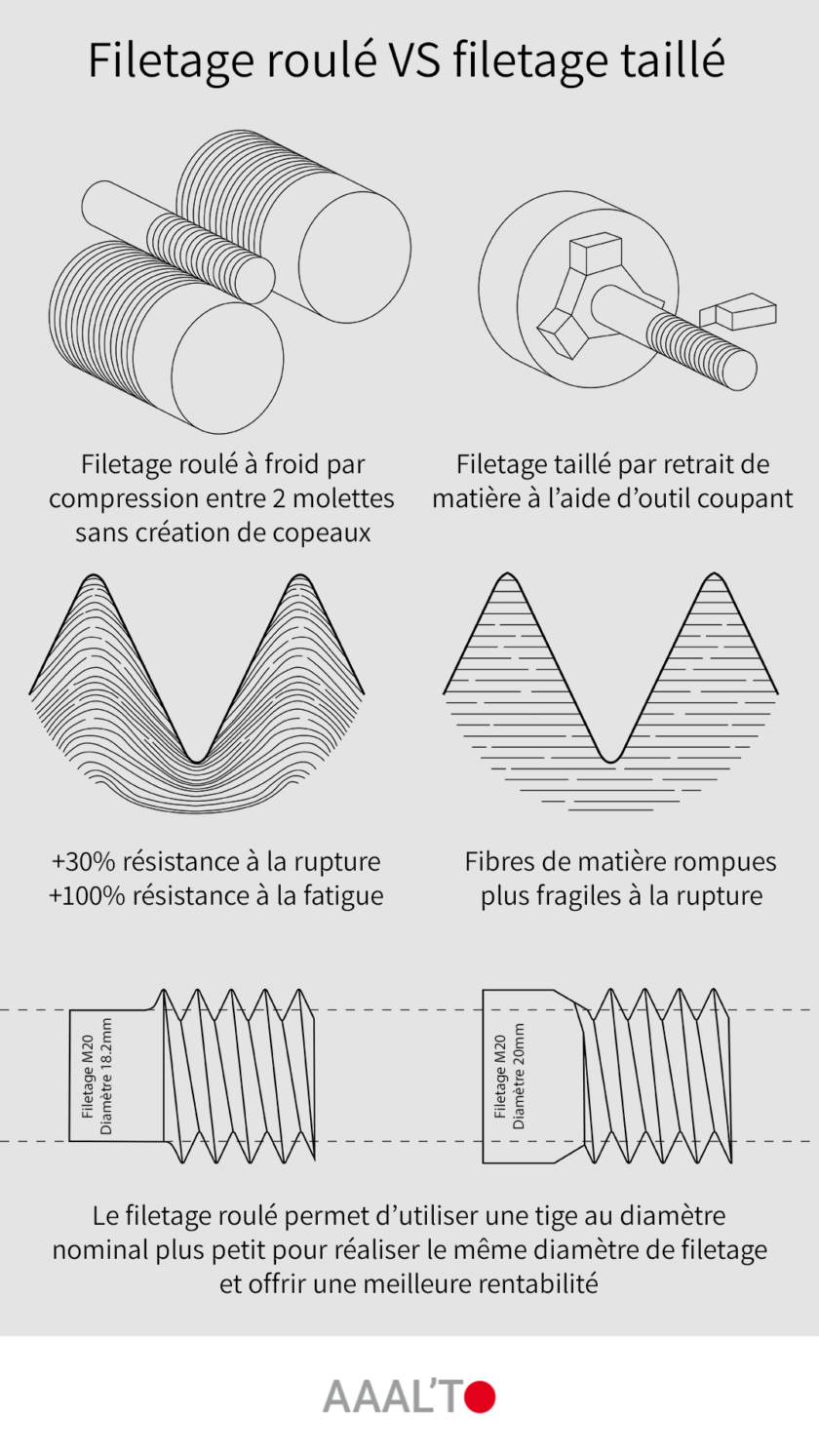 Filetage roulé VS filetage taillé

Filetage roulé à froid par compression entre 2 molettes sans création de copeaux

Filetage taillé par retrait de matière à l'aide d'outil coupant

+30% résistance à la rupture
+100% résistance à la fatigue

Fibres de matière rompues plus fragiles à la rupture

Filetage M20
Diamètre 18.2mm

Filetage M20
Diamètre 20mm

Le filetage roulé permet d'utiliser une tige au diamètre nominal plus petit pour réaliser le même diamètre de filetage et offrir une meilleure rentabilité

AAAL'TO